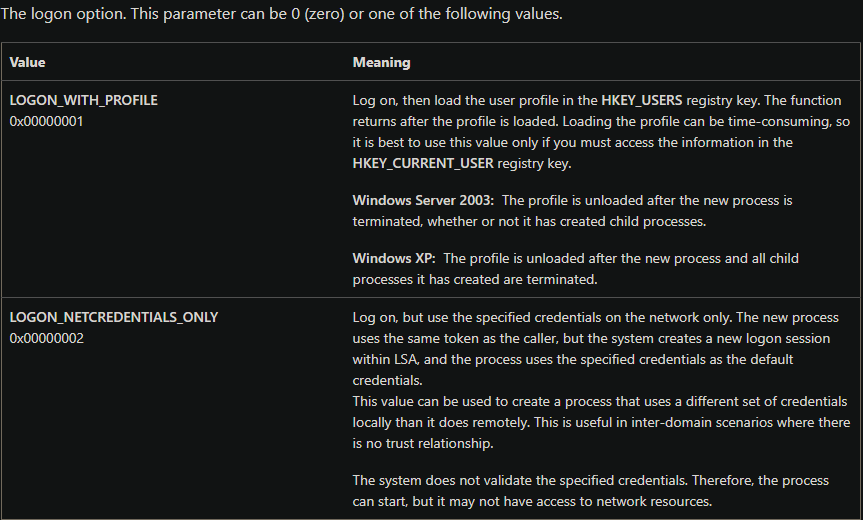 The logon option. This parameter can be 0 (zero) or one of the following values.

| Value | Meaning |
|---|---|
| LOGON_WITH_PROFILE 0x00000001 | Log on, then load the user profile in the HKEY_USERS registry key. The function returns after the profile is loaded. Loading the profile can be time-consuming, so it is best to use this value only if you must access the information in the HKEY_CURRENT_USER registry key. Windows Server 2003: The profile is unloaded after the new process is terminated, whether or not it has created child processes. Windows XP: The profile is unloaded after the new process and all child processes it has created are terminated. |
| LOGON_NETCREDENTIALS_ONLY 0x00000002 | Log on, but use the specified credentials on the network only. The new process uses the same token as the caller, but the system creates a new logon session within LSA, and the process uses the specified credentials as the default credentials. This value can be used to create a process that uses a different set of credentials locally than it does remotely. This is useful in inter-domain scenarios where there is no trust relationship. The system does not validate the specified credentials. Therefore, the process can start, but it may not have access to network resources. |